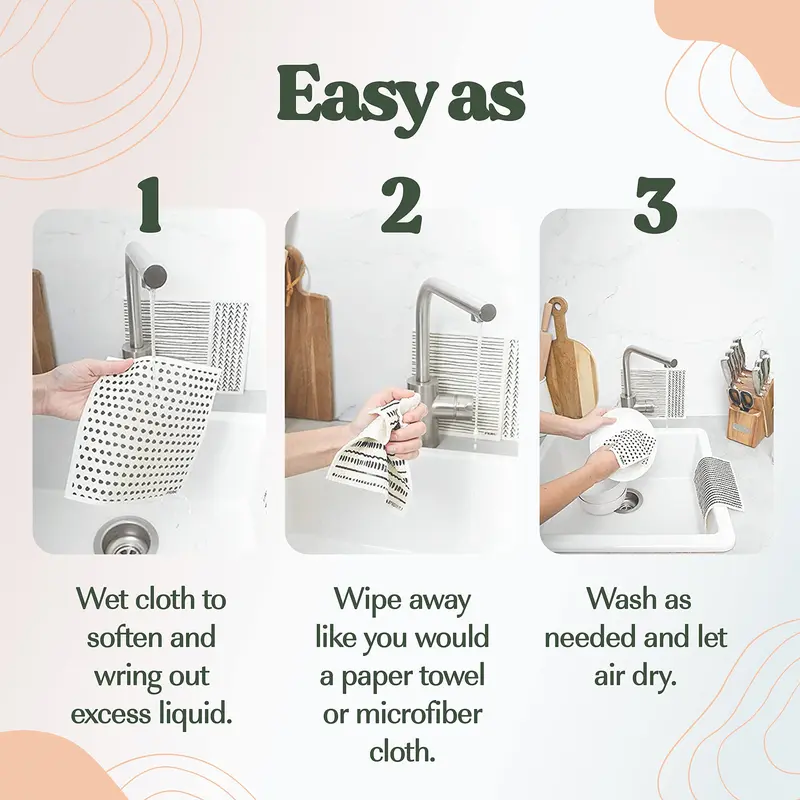 Easy as

1

Wet cloth to soften and wring out excess liquid.

2

Wipe away like you would a paper towel or microfiber cloth.

3

Wash as needed and let air dry.